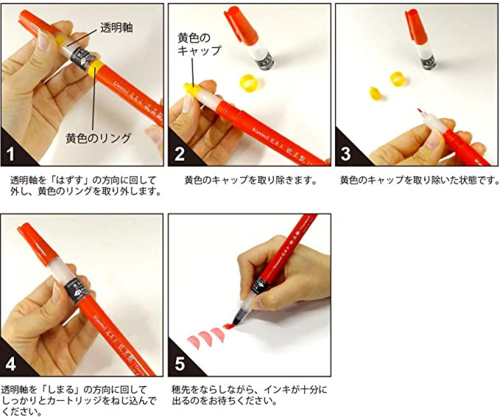 透明軸

黄色のリング

1

透明軸を「はずす」の方向に回して外し、黄色のリングを取り外します。

黄色のキャップ

2

黄色のキャップを取り除きます。

3

黄色のキャップを取り除いた状態です。

4

透明軸を「しまる」の方向に回してしっかりとカートリッジをねじ込んでください。

5

穂先をならしながら、インキが十分に出るのをお待ちください。