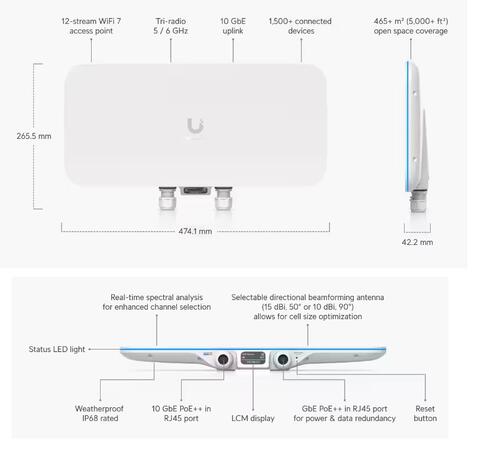 12-stream WiFi 7 access point

Tri-radio 5 / 6 GHz

10 GbE uplink

1,500+ connected devices

465+ m² (5,000+ ft²) open space coverage

265.5 mm

474.1 mm

42.2 mm

Real-time spectral analysis for enhanced channel selection

Selectable directional beamforming antenna (15 dBi, 50° or 10 dBi, 90°) allows for cell size optimization

Status LED light

Weatherproof IP68 rated

10 GbE PoE++ in RJ45 port

LCM display

GbE PoE++ in RJ45 port for power & data redundancy

Reset button